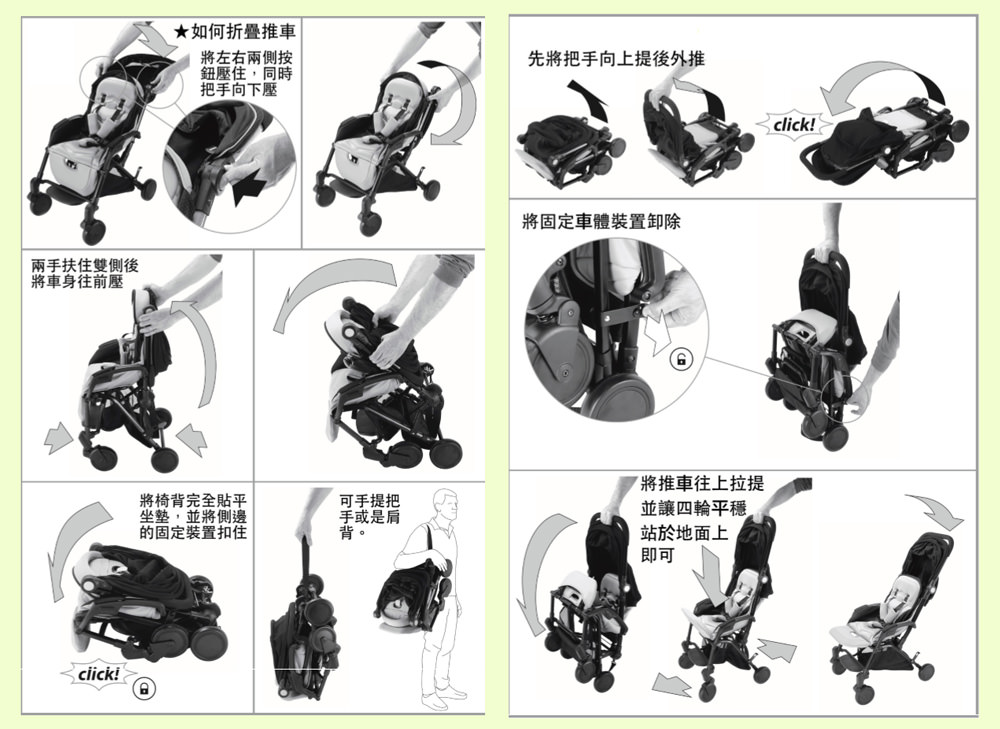 ★如何折疊推車

將左右兩側按鈕壓住，同時把手向下壓

兩手扶住雙側後將車身往前壓

將椅背完全貼平坐墊，並將側邊的固定裝置扣住

click!

可手提把手或是肩背。

先將把手向上提後外推

click!

將固定車體裝置卸除

將推車往上拉提並讓四輪平穩站於地面上即可