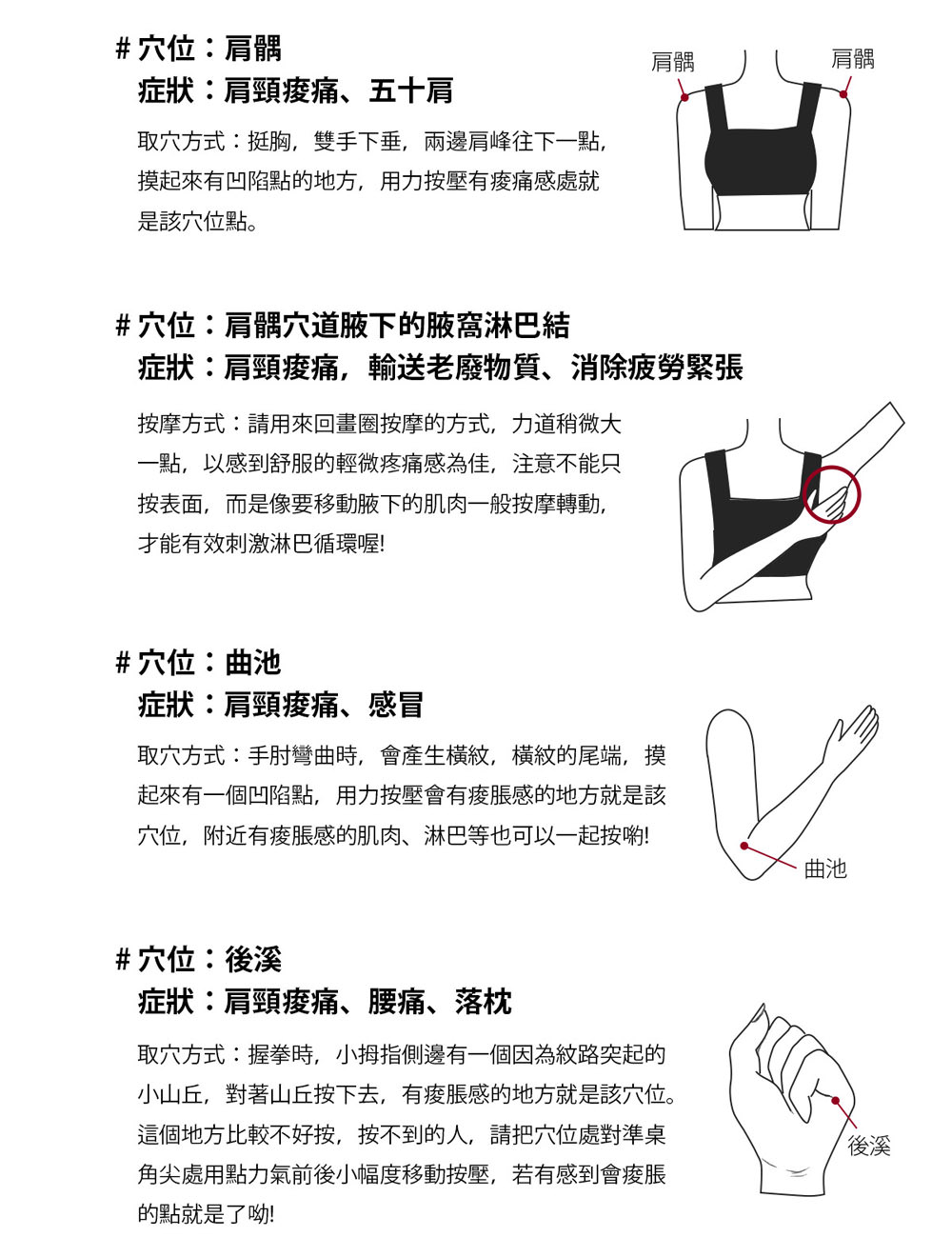 # 穴位：肩髃
症狀：肩頸痠痛、五十肩

取穴方式：挺胸，雙手下垂，兩邊肩峰往下一點，摸起來有凹陷點的地方，用力按壓有痠痛感處就是該穴位點。

肩髃
肩髃

# 穴位：肩髃穴道腋下的腋窩淋巴結
症狀：肩頸痠痛，輸送老廢物質、消除疲勞緊張

按摩方式：請用來回畫圈按摩的方式，力道稍微大一點，以感到舒服的輕微疼痛感為佳，注意不能只按表面，而是像要移動腋下的肌肉一般按摩轉動，才能有效刺激淋巴循環喔!

# 穴位：曲池
症狀：肩頸痠痛、感冒

取穴方式：手肘彎曲時，會產生橫紋，橫紋的尾端，摸起來有一個凹陷點，用力按壓會有痠脹感的地方就是該穴位，附近有痠脹感的肌肉、淋巴等也可以一起按喲!

曲池

# 穴位：後溪
症狀：肩頸痠痛、腰痛、落枕

取穴方式：握拳時，小拇指側邊有一個因為紋路突起的小山丘，對著山丘按下去，有痠脹感的地方就是該穴位。這個地方比較不好按，按不到的人，請把穴位處對準桌角尖處用點力氣前後小幅度移動按壓，若有感到會痠脹的點就是了呦!

後溪